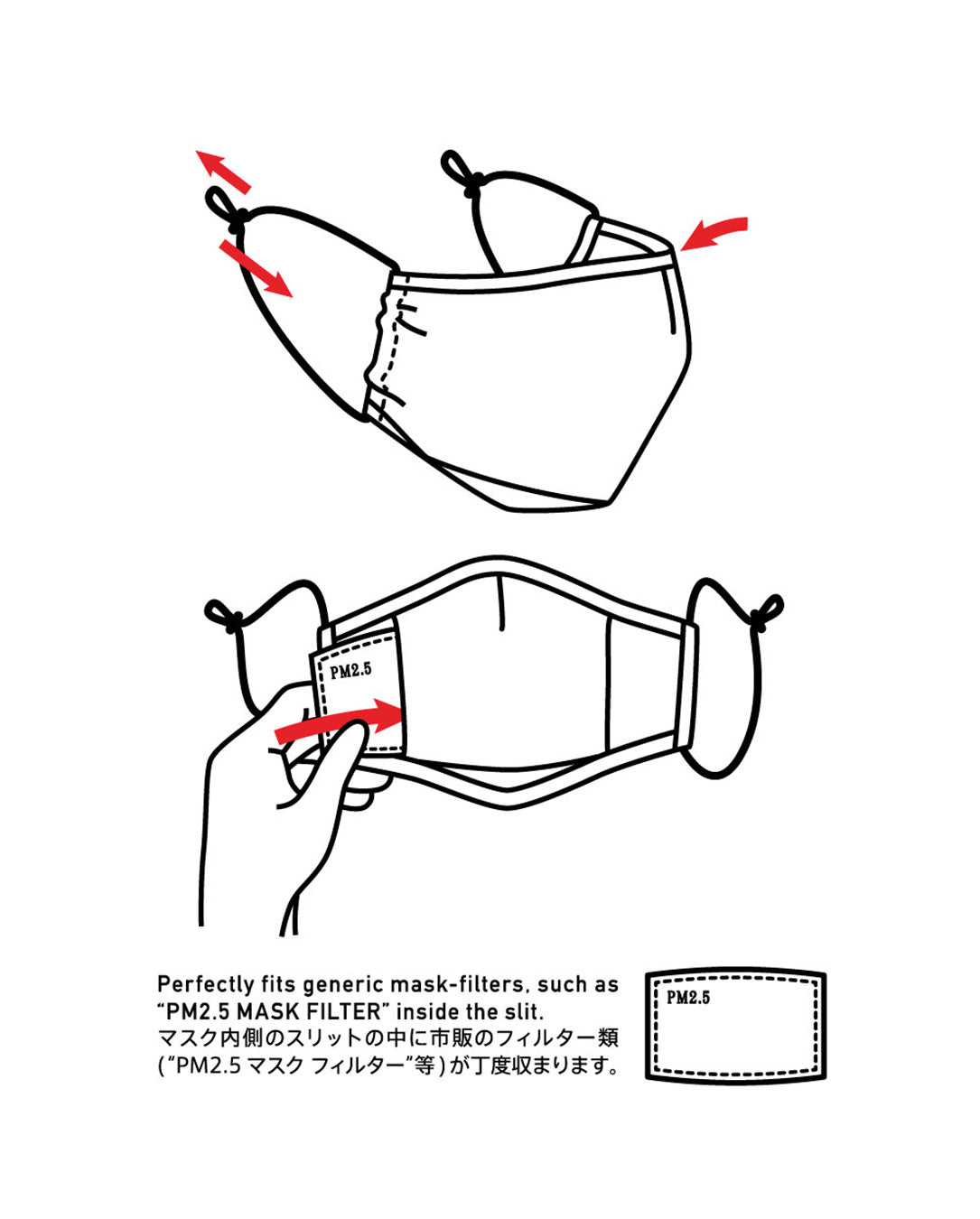 PM2.5

Perfectly fits generic mask-filters, such as "PM2.5 MASK FILTER" inside the slit.
マスク内側のスリットの中に市販のフィルター類 ("PM2.5 マスク フィルター"等)が丁度収まります。

PM2.5